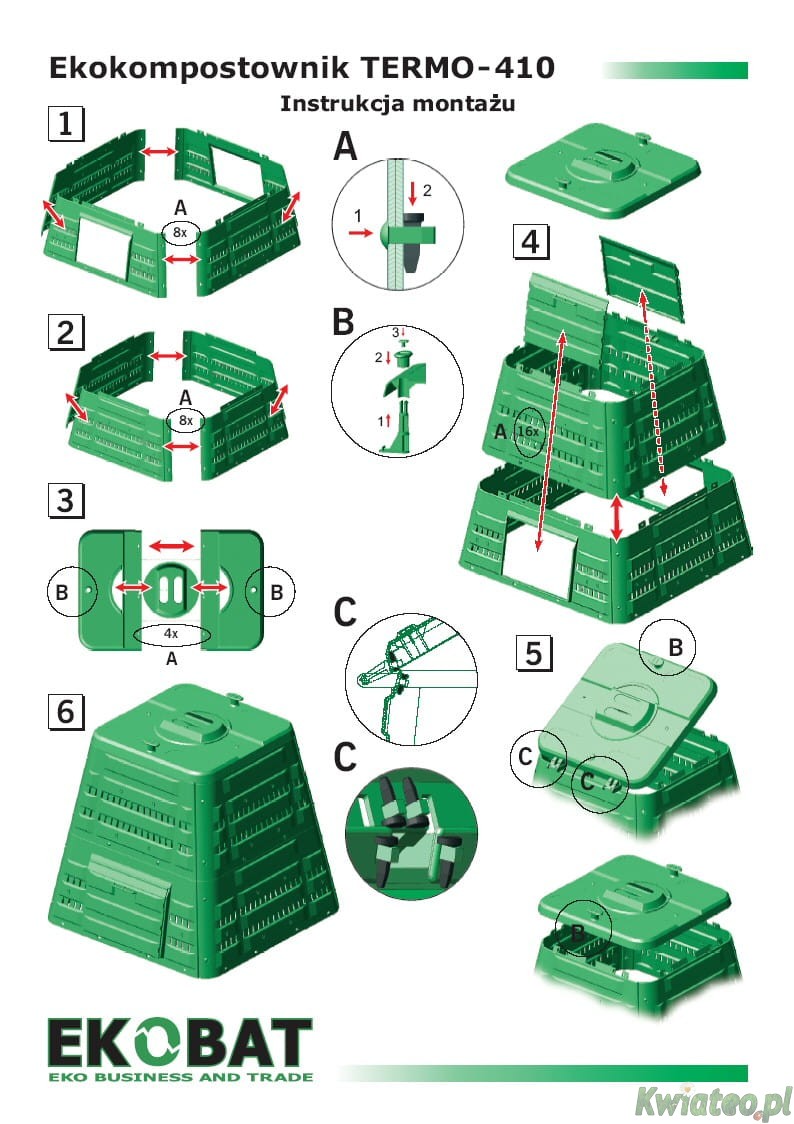 Ekokompostownik TERMO-410

Instrukcja montażu

1

A
8x

2

A
8x

3

B

B

4x
A

6

A

1

2

B

3

2

1

C

C

4

A
16x

5

B

C

C

B

EKOBAT
EKO BUSINESS AND TRADE

Kwiateo.pl